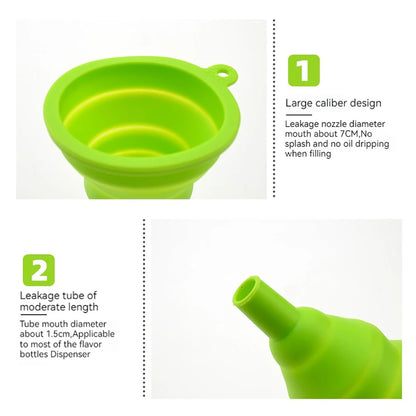 1

Large caliber design

Leakage nozzle diameter mouth about 7CM,No splash and no oil dripping when filling

2

Leakage tube of moderate length

Tube mouth diameter about 1.5cm,Applicable to most of the flavor bottles Dispenser