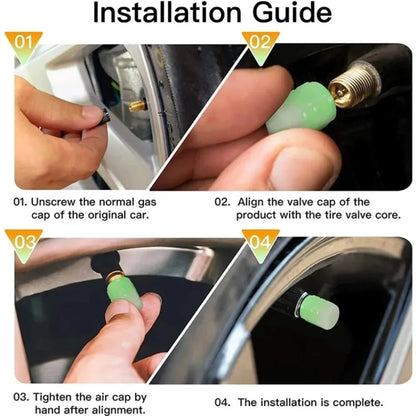 Installation Guide

01

02

01. Unscrew the normal gas cap of the original car.

02. Align the valve cap of the product with the tire valve core.

03

04

03. Tighten the air cap by hand after alignment.

04. The installation is complete.