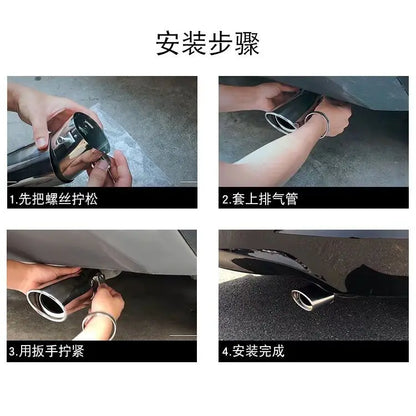 安装步骤

1.先把螺丝拧松

2.套上排气管

3.用扳手拧紧

4.安装完成