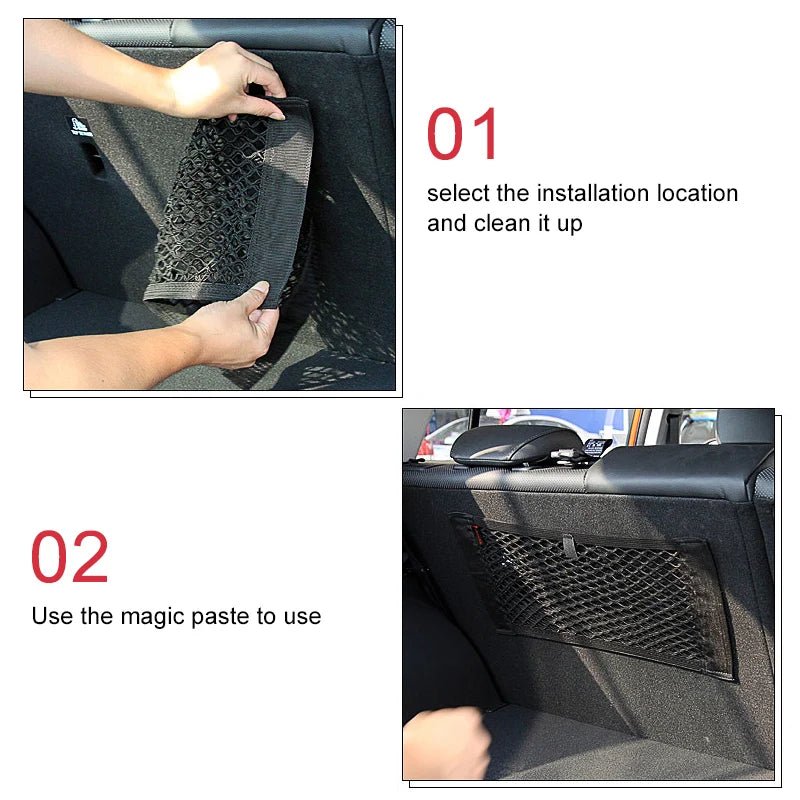 01
select the installation location and clean it up

02
Use the magic paste to use