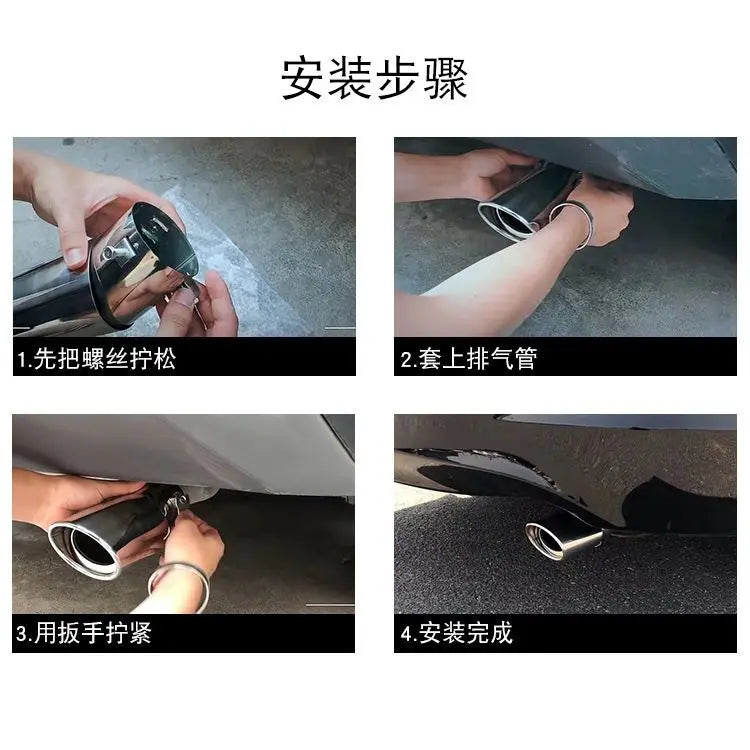 安装步骤

1.先把螺丝拧松

2.套上排气管

3.用扳手拧紧

4.安装完成